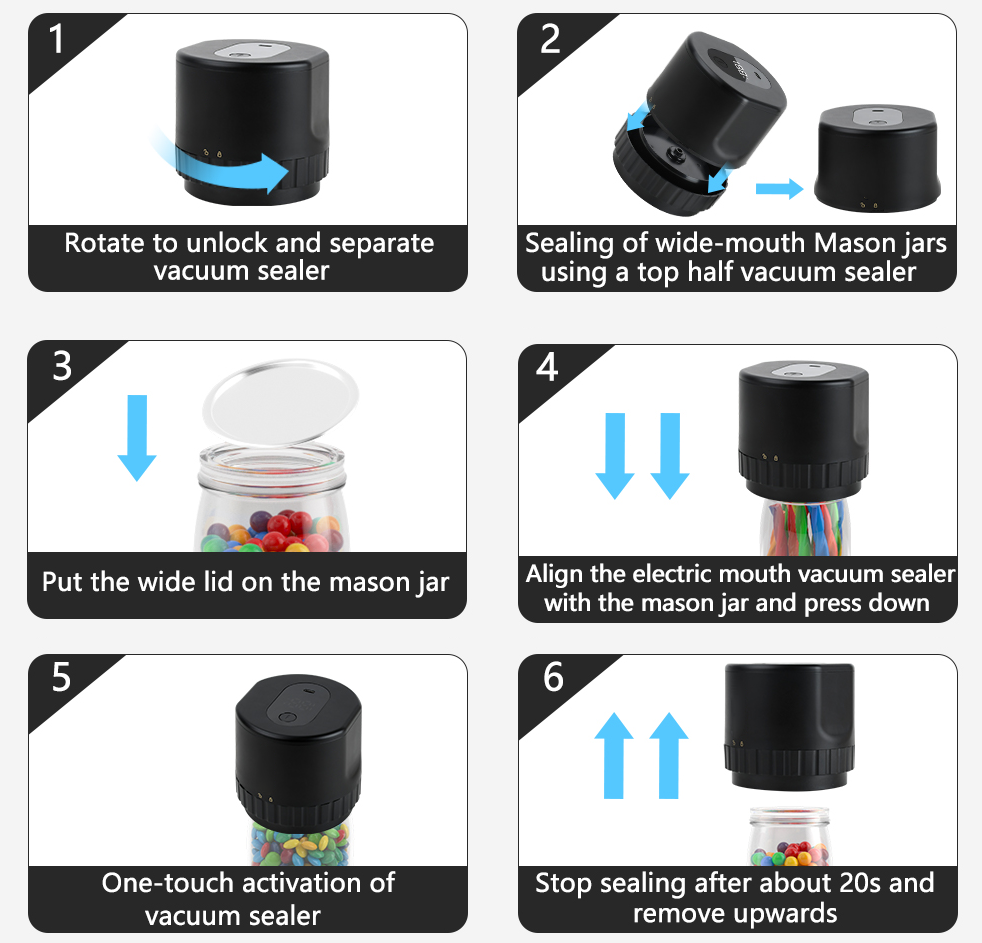 1

Rotate to unlock and separate vacuum sealer

2

Sealing of wide-mouth Mason jars using a top half vacuum sealer

3

Put the wide lid on the mason jar

4

Align the electric mouth vacuum sealer with the mason jar and press down

5

One-touch activation of vacuum sealer

6

Stop sealing after about 20s and remove upwards